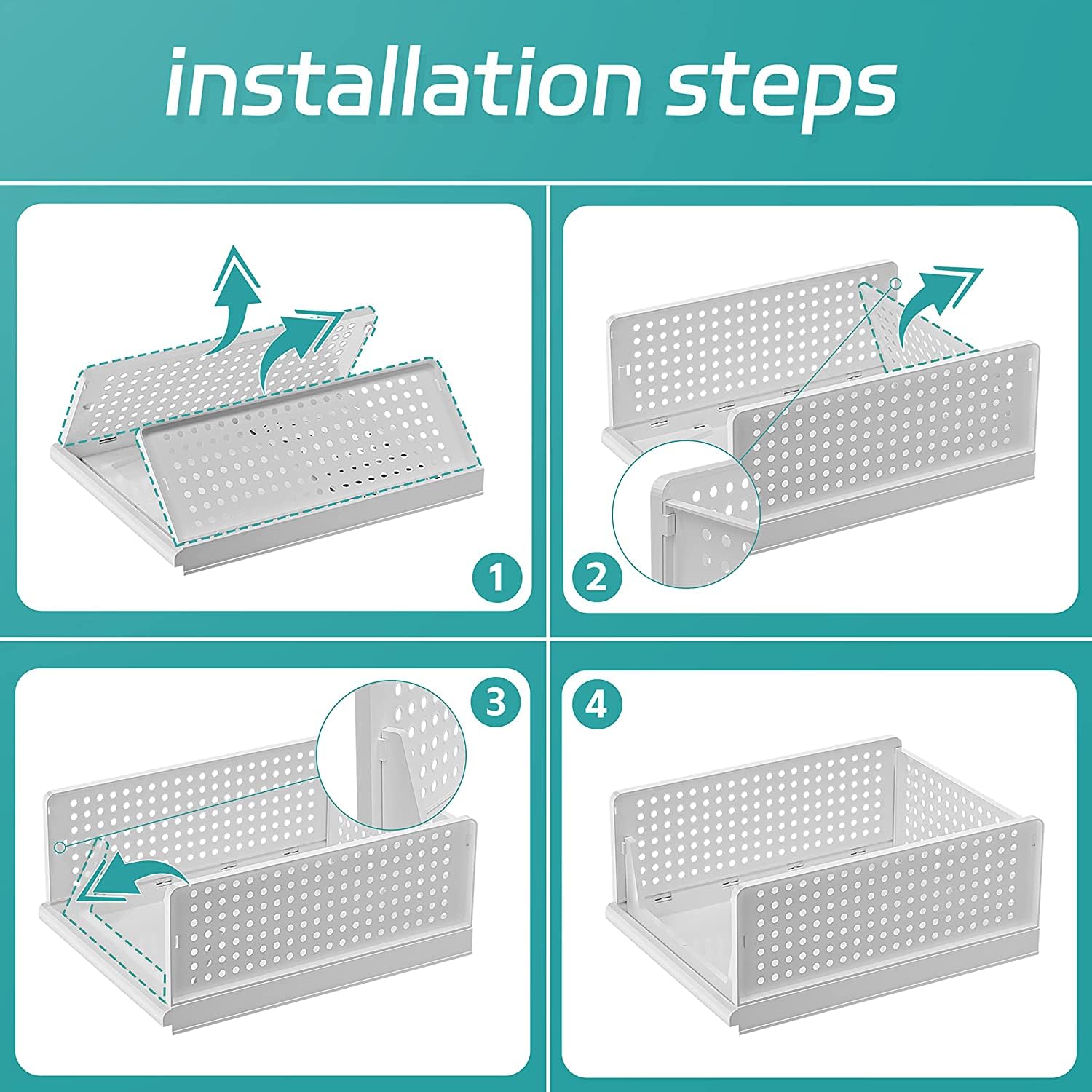 installation steps

1

2

3

4